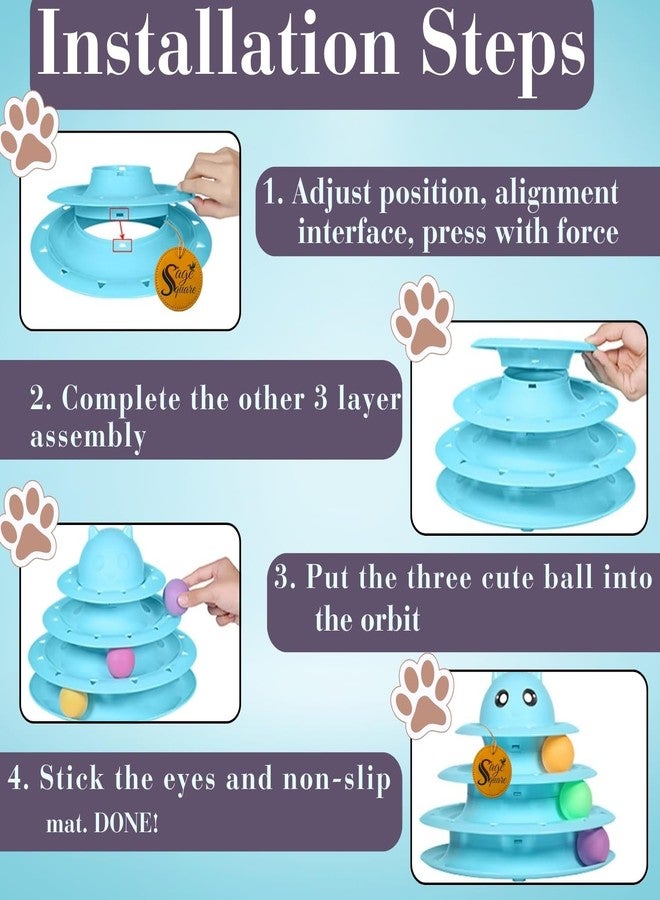 Installation Steps

Sage Square

1. Adjust position, alignment interface, press with force

2. Complete the other 3 layer assembly

3. Put the three cute ball into the orbit

4. Stick the eyes and non-slip mat. DONE!

Sage Square